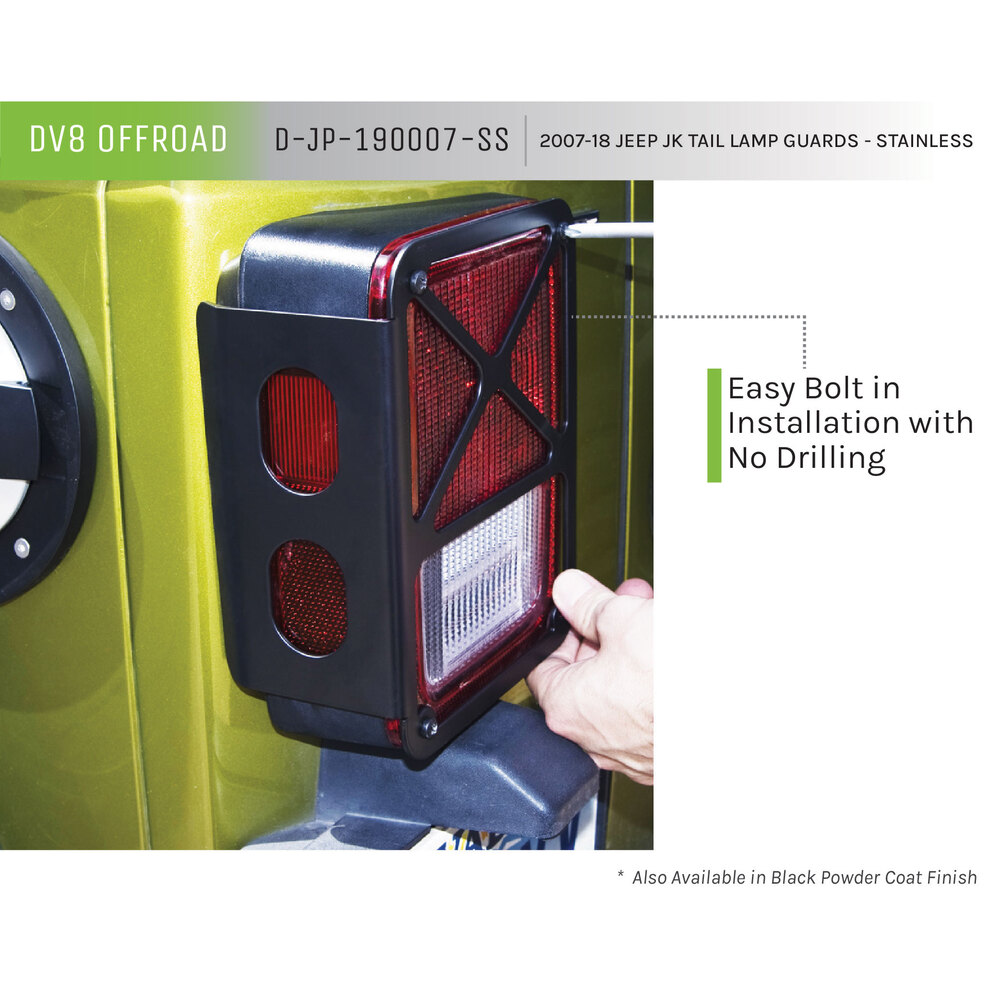 DV8 OFFROAD

D-JP-190007-SS

2007-18 JEEP JK TAIL LAMP GUARDS - STAINLESS

Easy Bolt in Installation with No Drilling

* Also Available in Black Powder Coat Finish